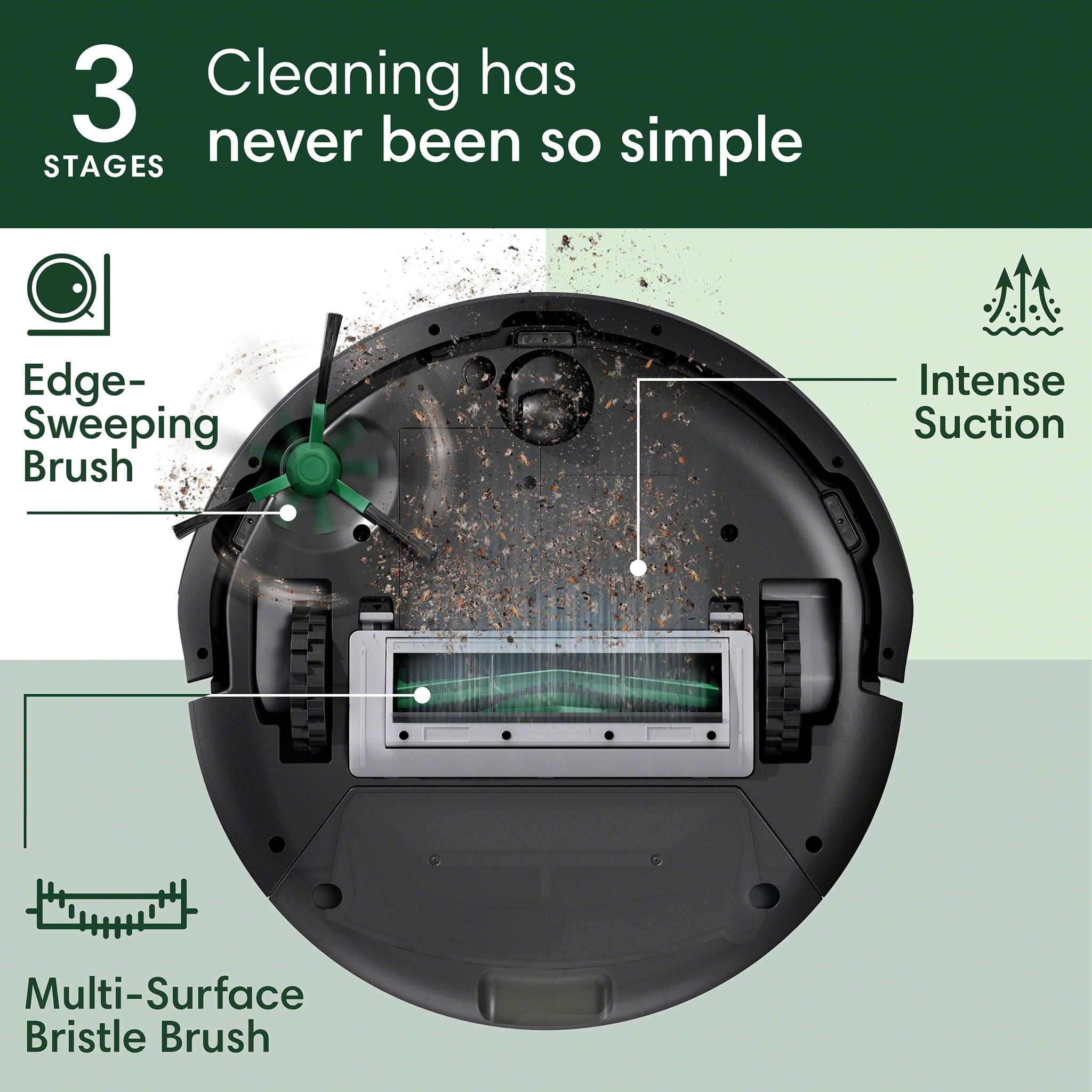 3
STAGES

Cleaning has never been so simple

Edge-Sweeping Brush

Intense Suction

Multi-Surface Bristle Brush